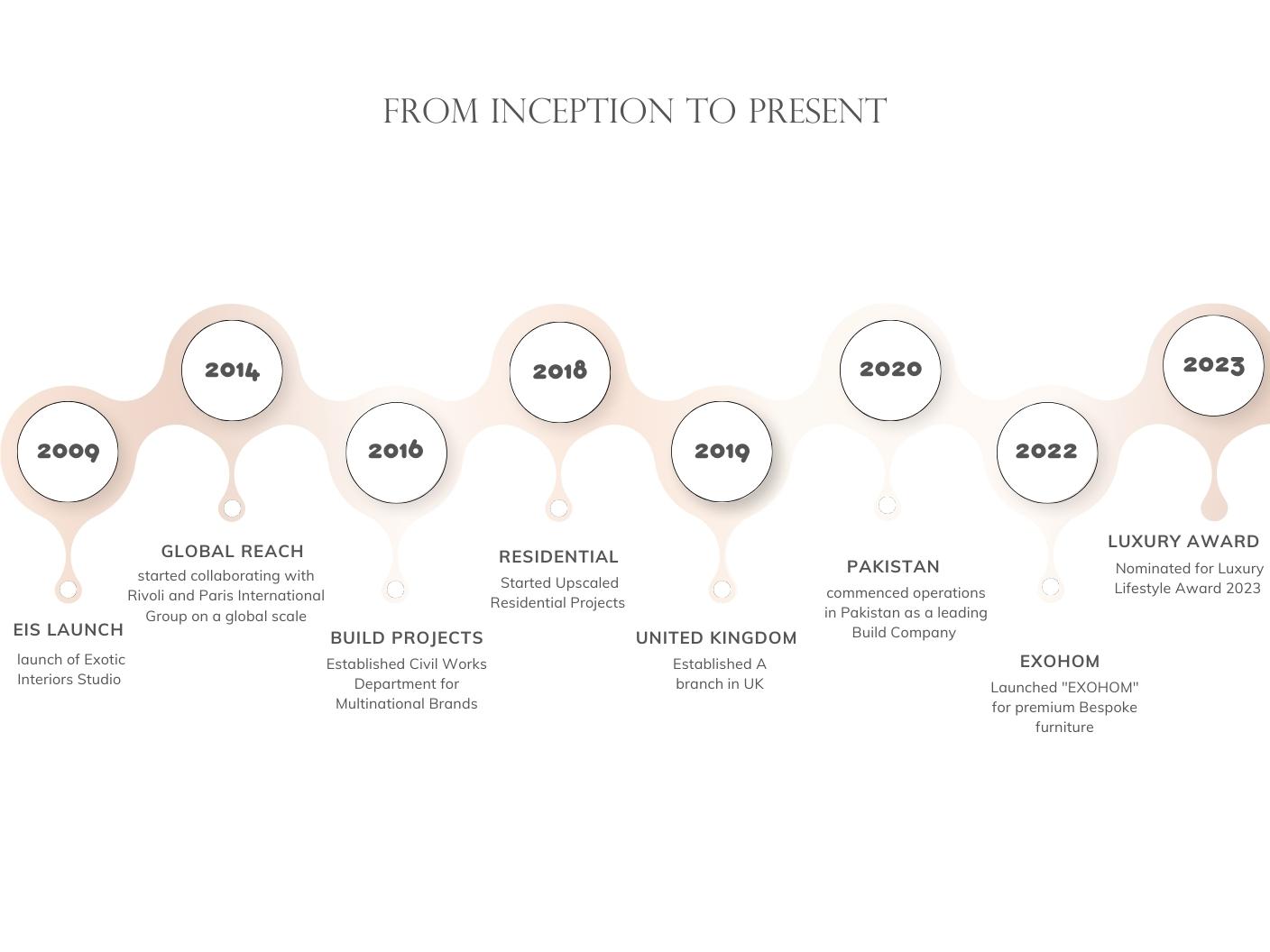 FROM INCEPTION TO PRESENT

2009

EIS LAUNCH

launch of Exotic Interiors Studio

2014

GLOBAL REACH

started collaborating with Rivoli and Paris International Group on a global scale

2016

BUILD PROJECTS

Established Civil Works Department for Multinational Brands

2018

RESIDENTIAL

Started Upscaled Residential Projects

2019

UNITED KINGDOM

Established A branch in UK

2020

PAKISTAN

commenced operations in Pakistan as a leading Build Company

2022

EXOHOM

Launched "EXOHOM" for premium Bespoke furniture

2023

LUXURY AWARD

Nominated for Luxury Lifestyle Award 2023