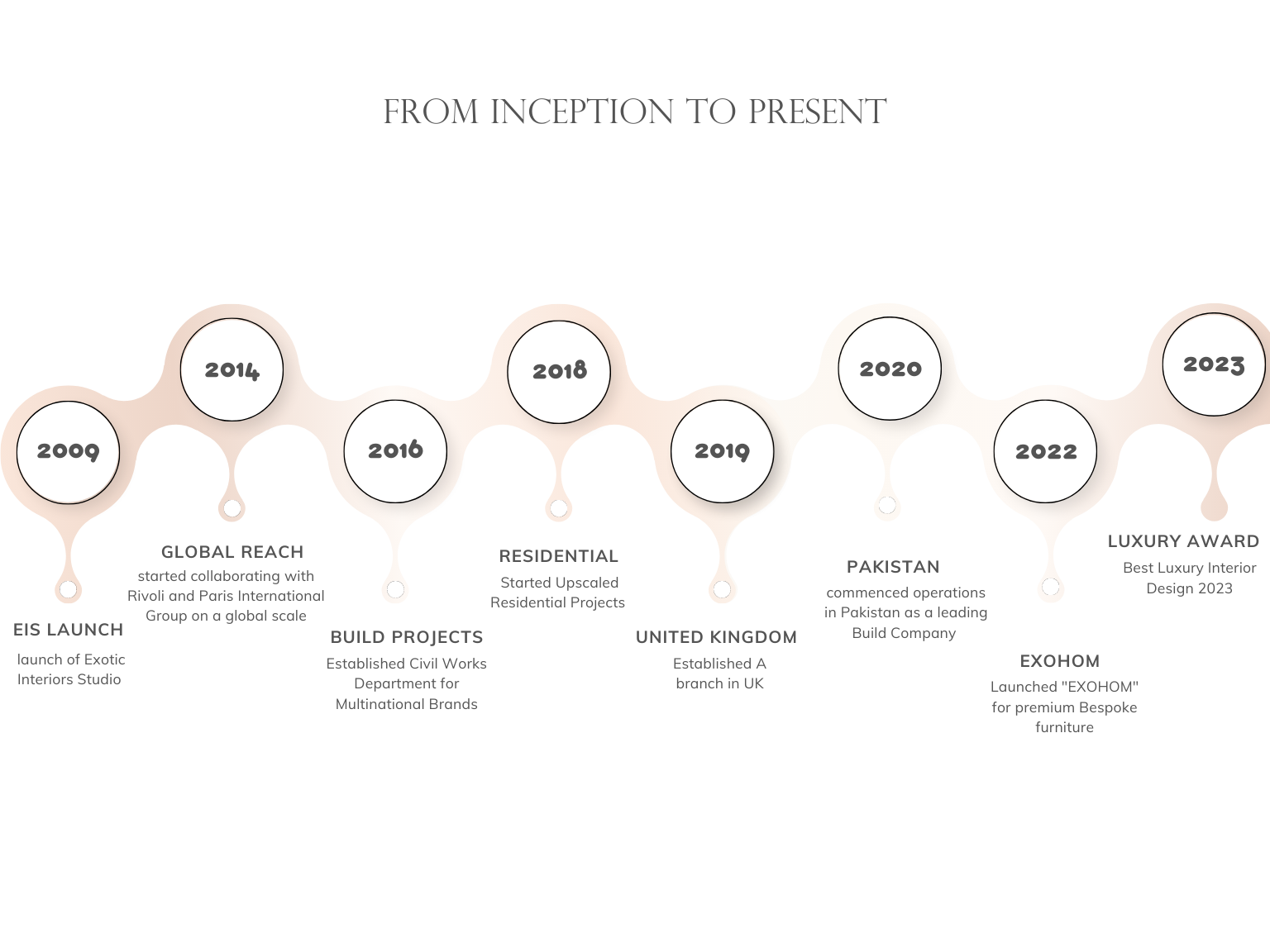 FROM INCEPTION TO PRESENT

2009

EIS LAUNCH

launch of Exotic Interiors Studio

2014

GLOBAL REACH

started collaborating with Rivoli and Paris International Group on a global scale

2016

BUILD PROJECTS

Established Civil Works Department for Multinational Brands

2018

RESIDENTIAL

Started Upscaled Residential Projects

2019

UNITED KINGDOM

Established A branch in UK

2020

PAKISTAN

commenced operations in Pakistan as a leading Build Company

2022

EXOHOM

Launched "EXOHOM" for premium Bespoke furniture

2023

LUXURY AWARD

Best Luxury Interior Design 2023